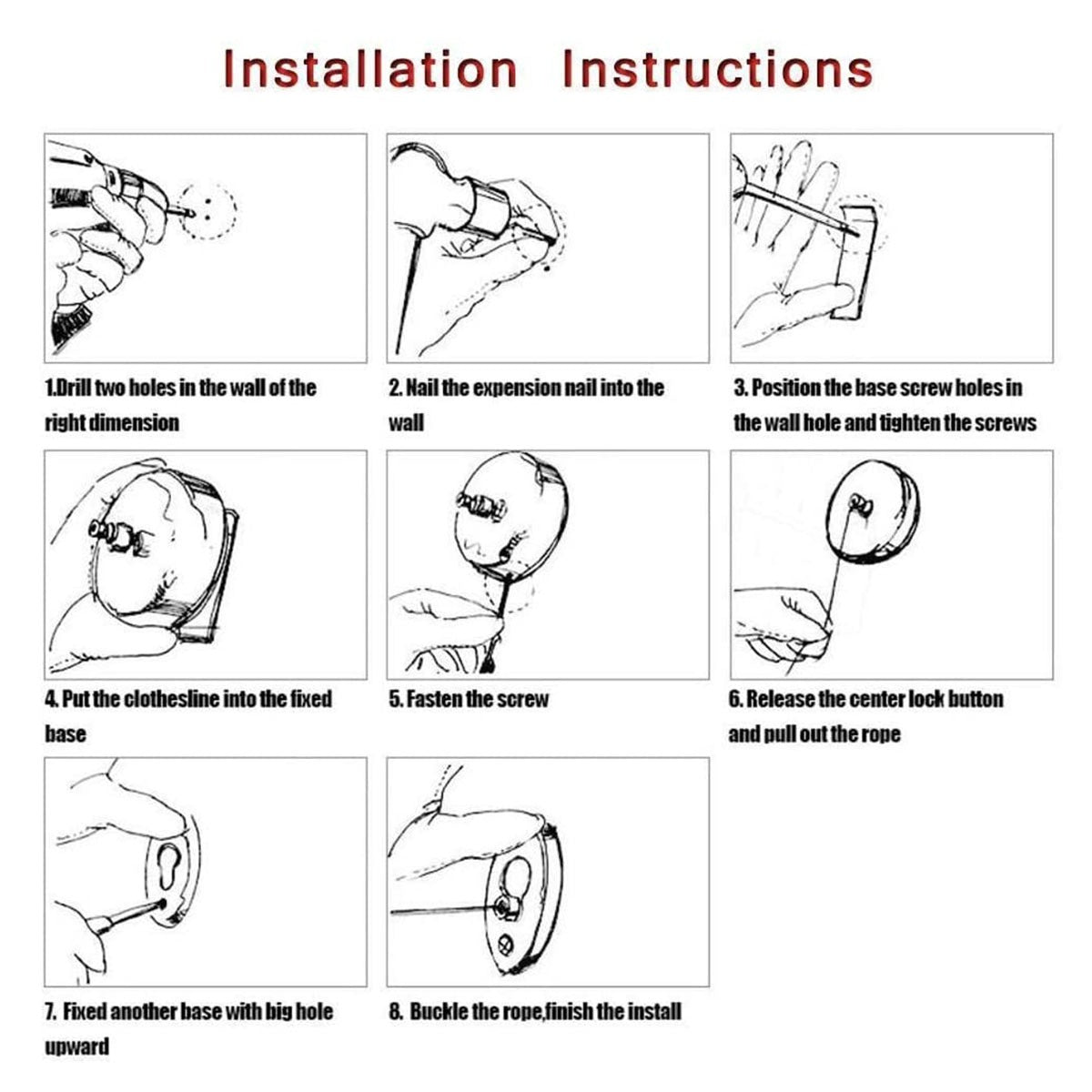 Installation Instructions

1.Drill two holes in the wall of the right dimension

2. Nail the expension nail into the wall

3. Position the base screw holes in the wall hole and tighten the screws

4. Put the clothesline into the fixed base

5. Fasten the screw

6. Release the center lock button and pull out the rope

7. Fixed another base with big hole upward

8. Buckle the rope,finish the install